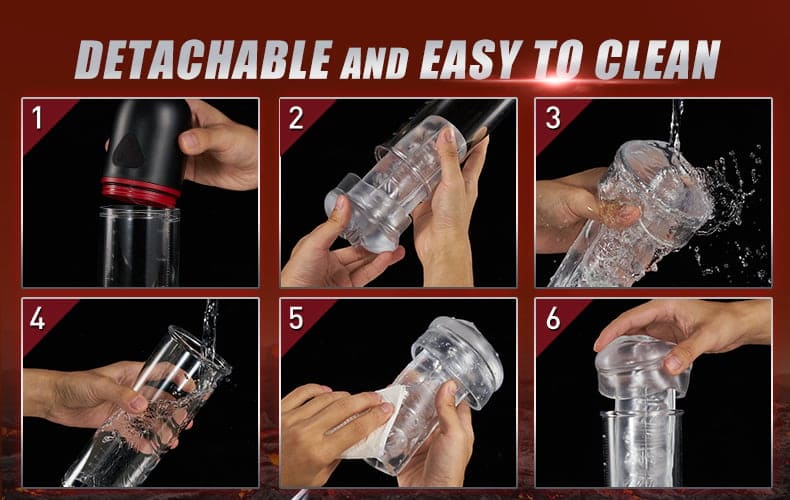 DETACHABLE AND EASY TO CLEAN

1

2

3

4

5

6