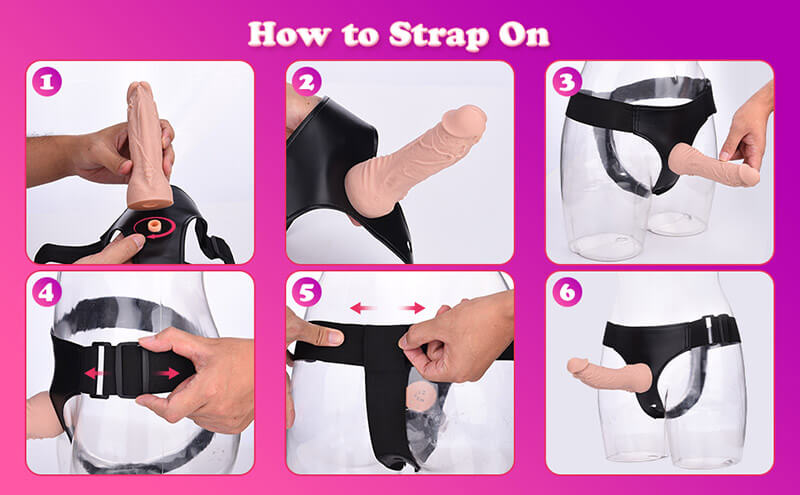 How to Strap On

1

2

3

4

5

6