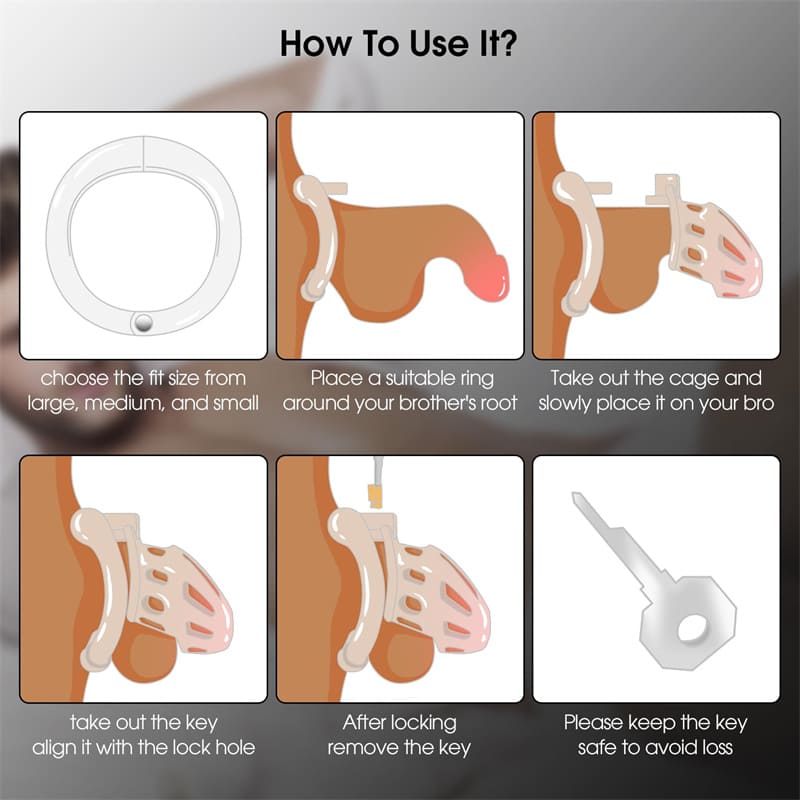 How To Use It?

choose the fit size from large, medium, and small

Place a suitable ring around your brother's root

Take out the cage and slowly place it on your bro

take out the key align it with the lock hole

After locking remove the key

Please keep the key safe to avoid loss