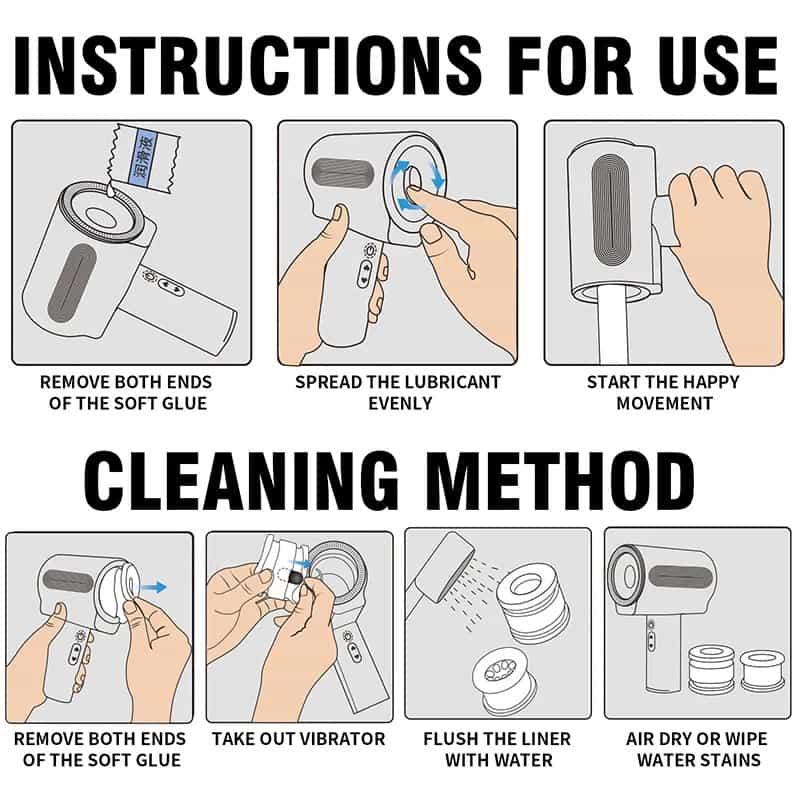 INSTRUCTIONS FOR USE

润滑液

REMOVE BOTH ENDS OF THE SOFT GLUE

SPREAD THE LUBRICANT EVENLY

START THE HAPPY MOVEMENT

CLEANING METHOD

REMOVE BOTH ENDS OF THE SOFT GLUE

TAKE OUT VIBRATOR

FLUSH THE LINER WITH WATER

AIR DRY OR WIPE WATER STAINS