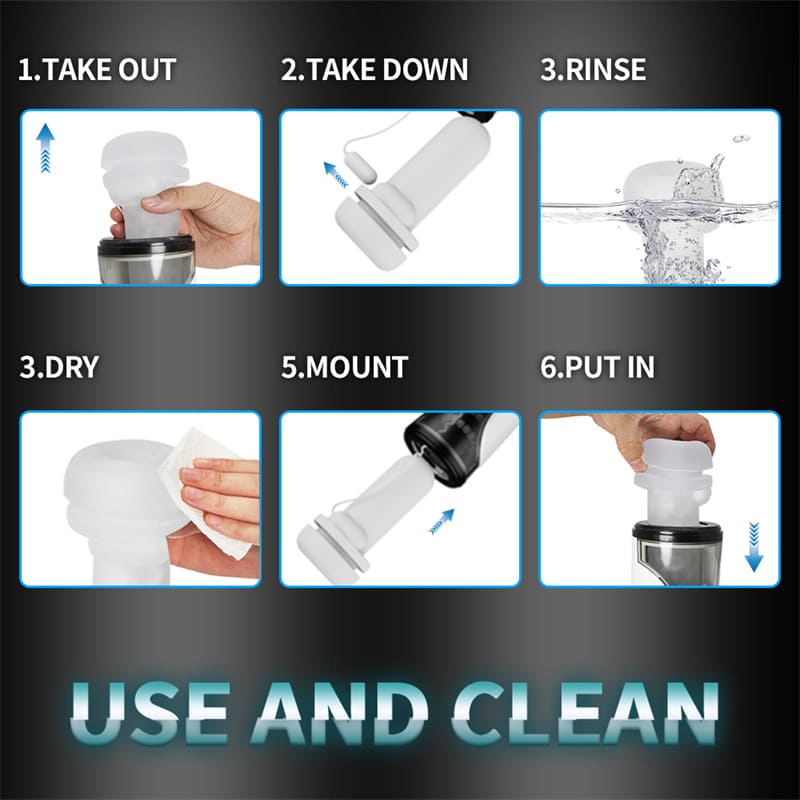 1.TAKE OUT

2.TAKE DOWN

3.RINSE

3.DRY

5.MOUNT

6.PUT IN

USE AND CLEAN