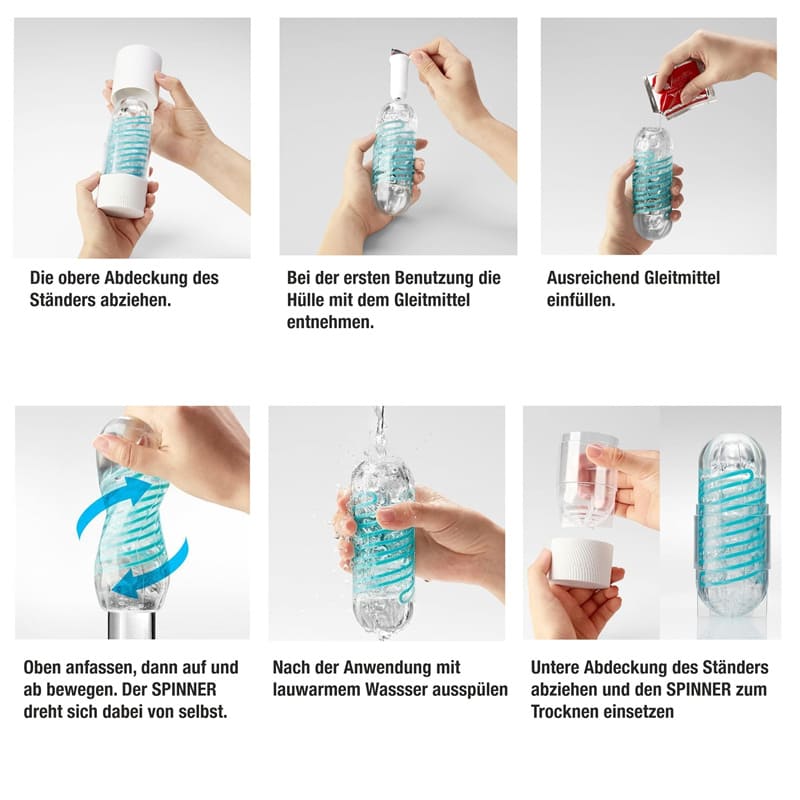 Die obere Abdeckung des Ständers abziehen.

Bei der ersten Benutzung die Hülle mit dem Gleitmittel entnehmen.

Ausreichend Gleitmittel einfüllen.

Oben anfassen, dann auf und ab bewegen. Der SPINNER dreht sich dabei von selbst.

Nach der Anwendung mit lauwarmem Wassser ausspülen

Untere Abdeckung des Ständers abziehen und den SPINNER zum Trocknen einsetzen